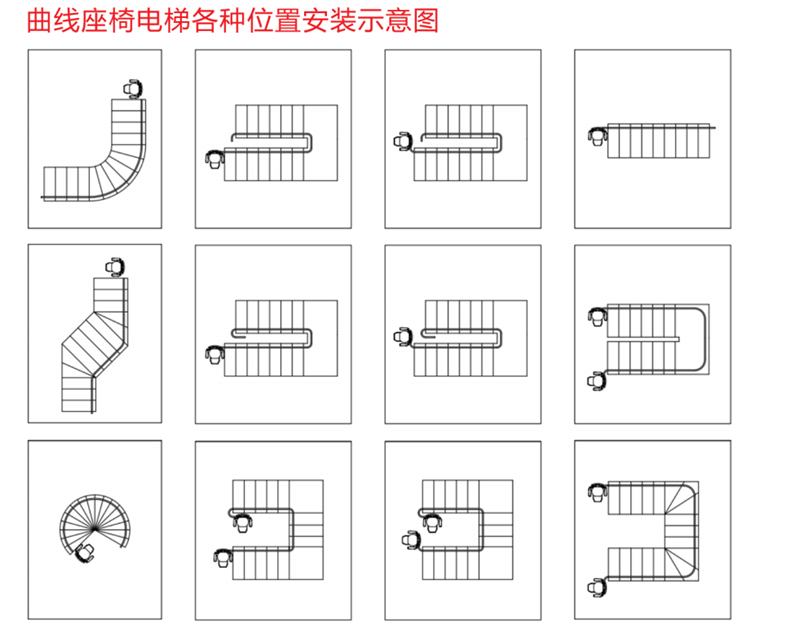 曲线座椅电梯各种位置安装示意图