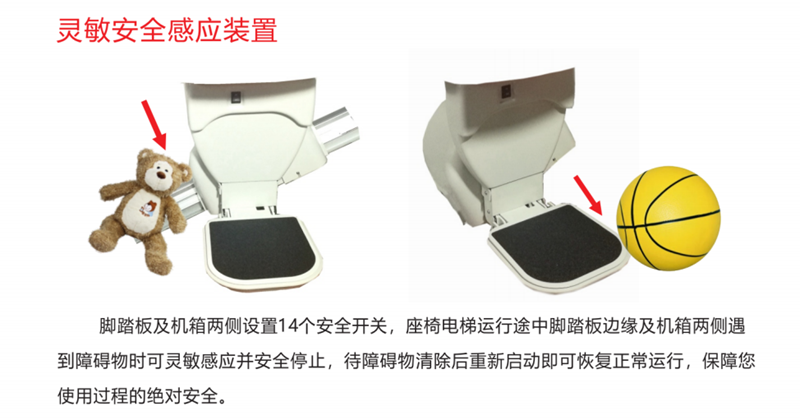 灵敏安全感应装置

脚踏板及机箱两侧设置14个安全开关，座椅电梯运行途中脚踏板边缘及机箱两侧遇到障碍物时可灵敏感应并安全停止，待障碍物清除后重新启动即可恢复正常运行，保障您使用过程的绝对安全。