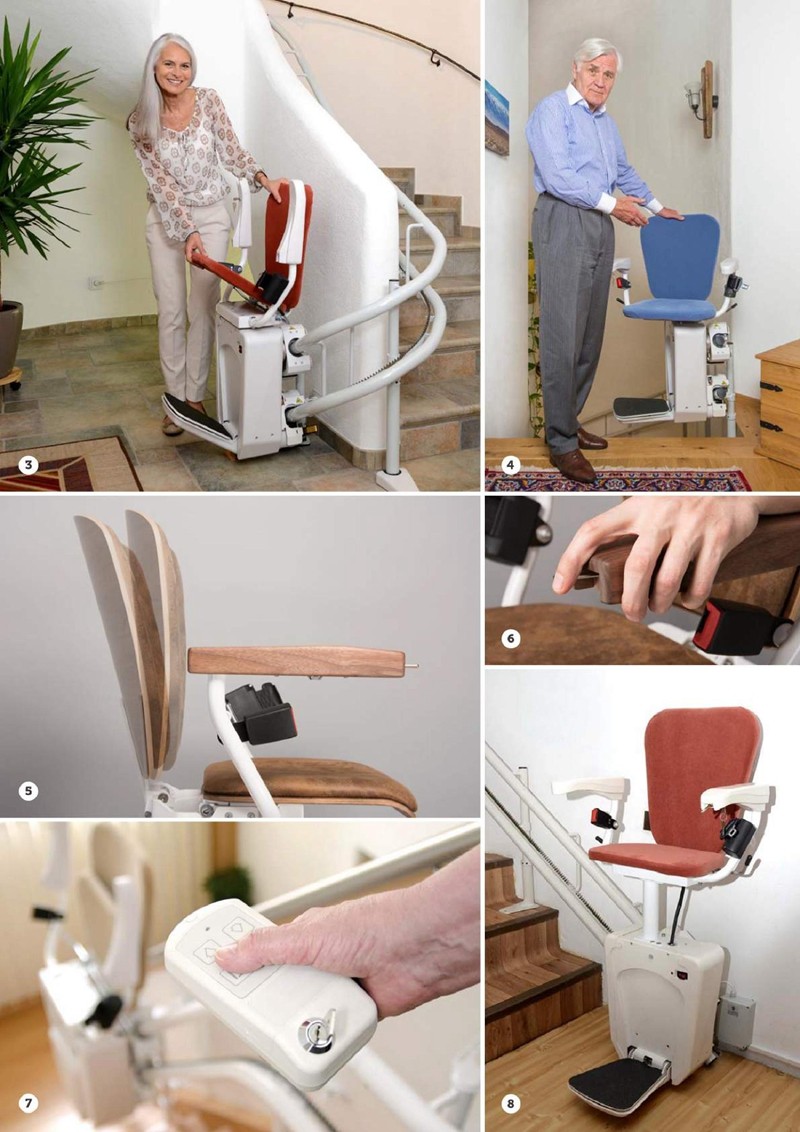 3

4

5

6

7

8